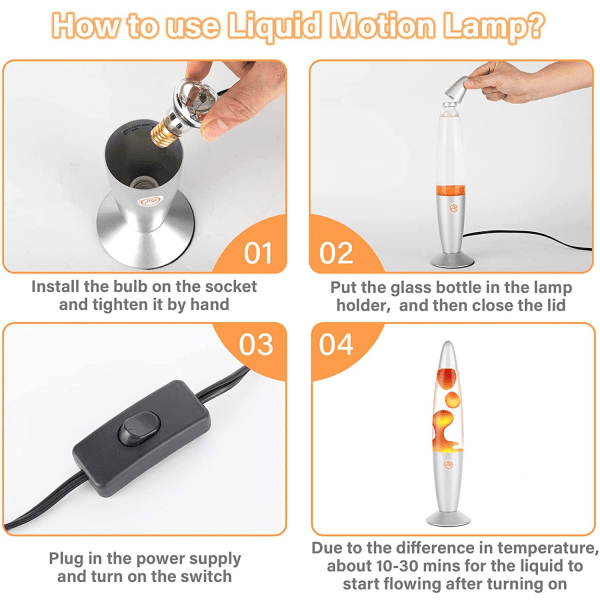 How to use Liquid Motion Lamp?

01

Install the bulb on the socket and tighten it by hand

02

Put the glass bottle in the lamp holder, and then close the lid

03

Plug in the power supply and turn on the switch

04

Due to the difference in temperature, about 10-30 mins for the liquid to start flowing after turning on