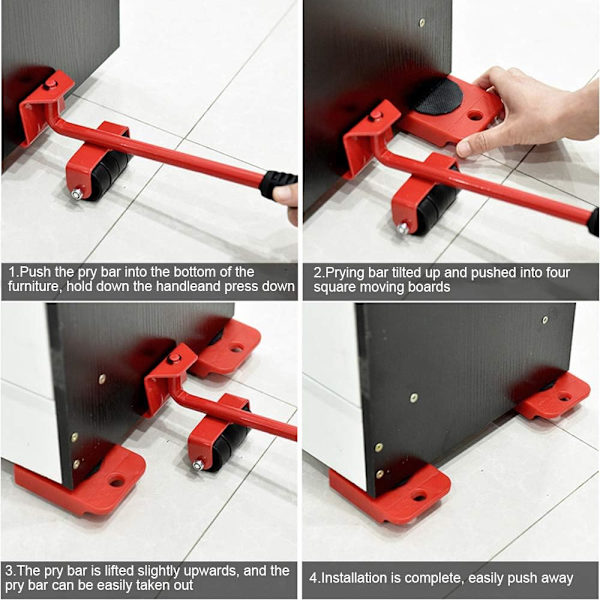 1.Push the pry bar into the bottom of the furniture, hold down the handleand press down

2.Prying bar tilted up and pushed into four square moving boards

3.The pry bar is lifted slightly upwards, and the pry bar can be easily taken out

4.Installation is complete, easily push away