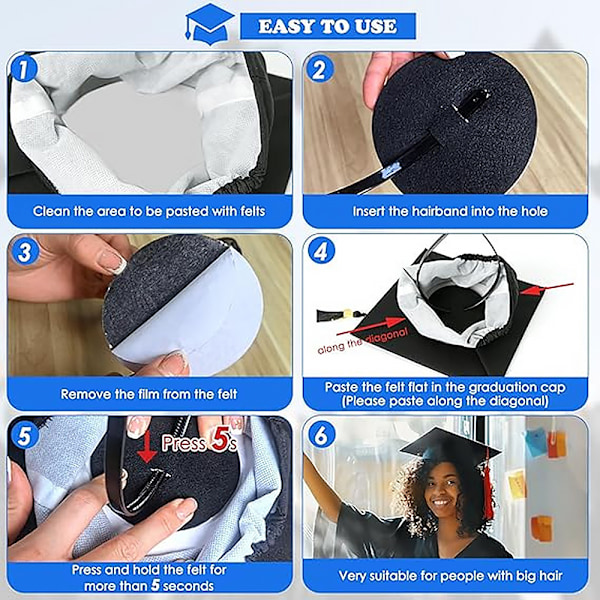 EASY TO USE

1
Clean the area to be pasted with felts

2
Insert the hairband into the hole

3
Remove the film from the felt

4
along the diagonal
Paste the felt flat in the graduation cap (Please paste along the diagonal)

5
Press 5s
Press and hold the felt for more than 5 seconds

6
Very suitable for people with big hair