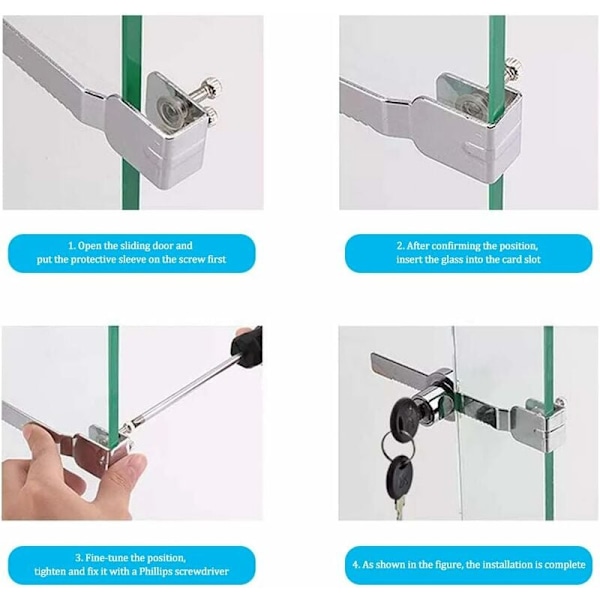 1. Open the sliding door and put the protective sleeve on the screw first

2. After confirming the position, insert the glass into the card slot

3. Fine-tune the position, tighten and fix it with a Phillips screwdriver

4. As shown in the figure, the installation is complete