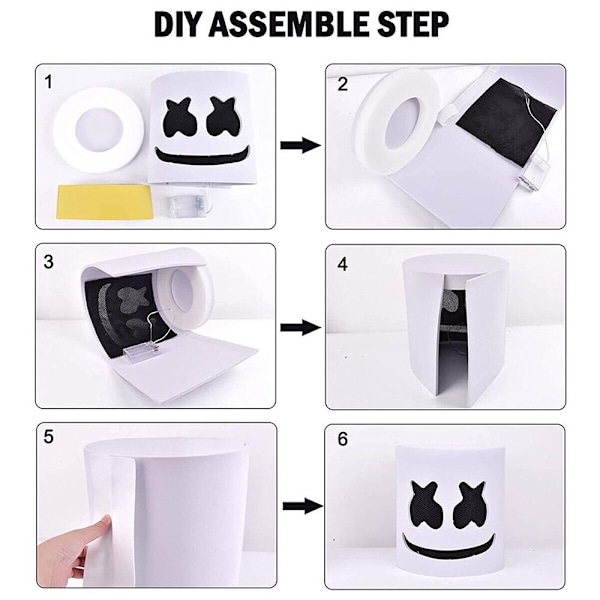 DIY ASSEMBLE STEP

1

2

3

4

5

6