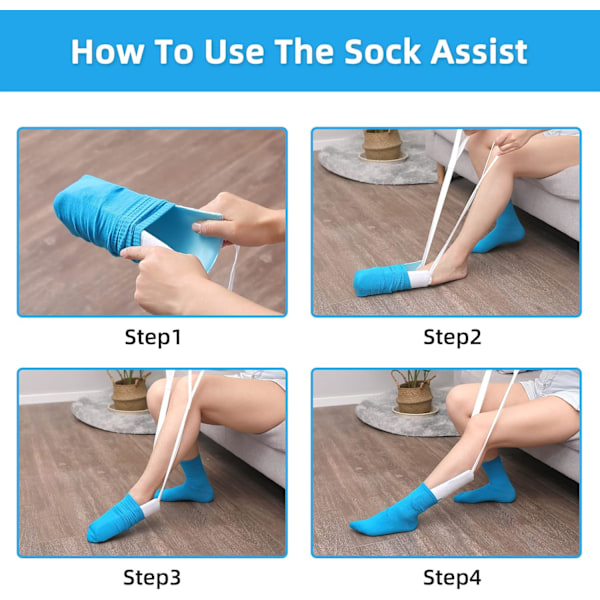 How To Use The Sock Assist

Step1

Step2

Step3

Step4