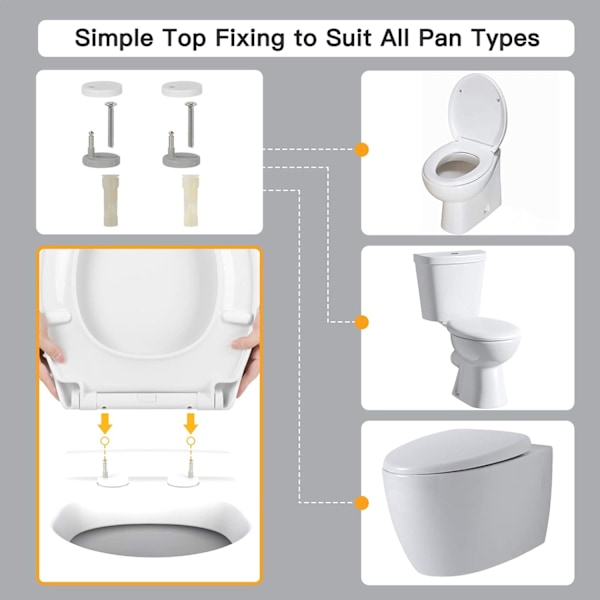 Simple Top Fixing to Suit All Pan Types