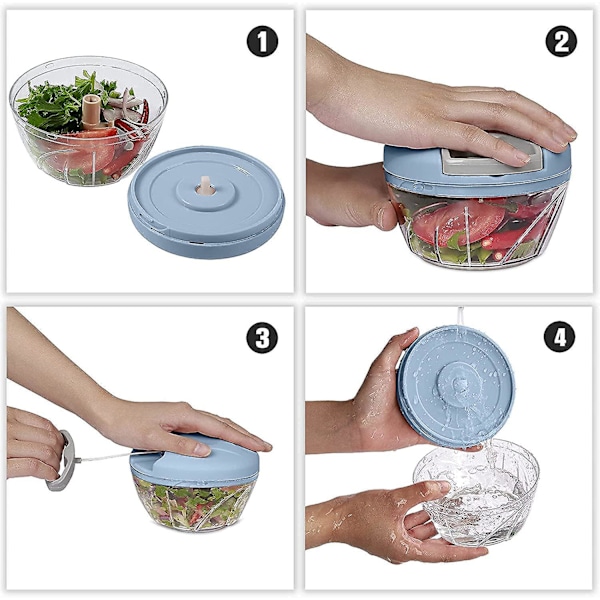 1

2

3

4