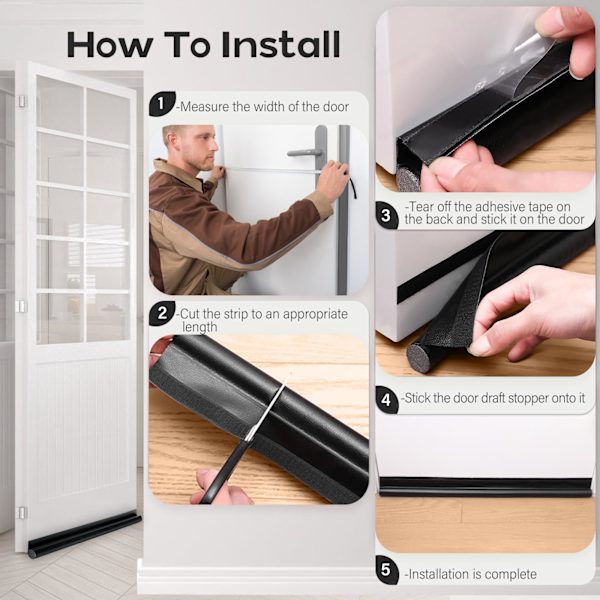 How To Install

1 -Measure the width of the door

2 -Cut the strip to an appropriate length

3 -Tear off the adhesive tape on the back and stick it on the door

4 -Stick the door draft stopper onto it

5 -Installation is complete