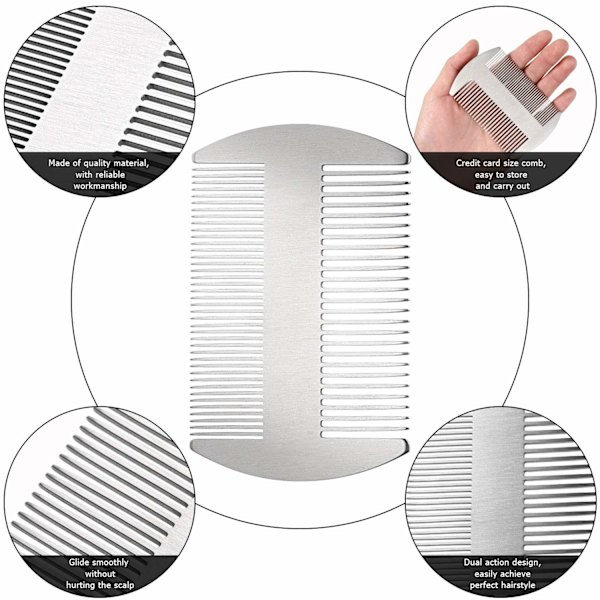 Made of quality material, with reliable workmanship

Credit card size comb, easy to store and carry out

Glide smoothly without hurting the scalp

Dual action design, easily achieve perfect hairstyle