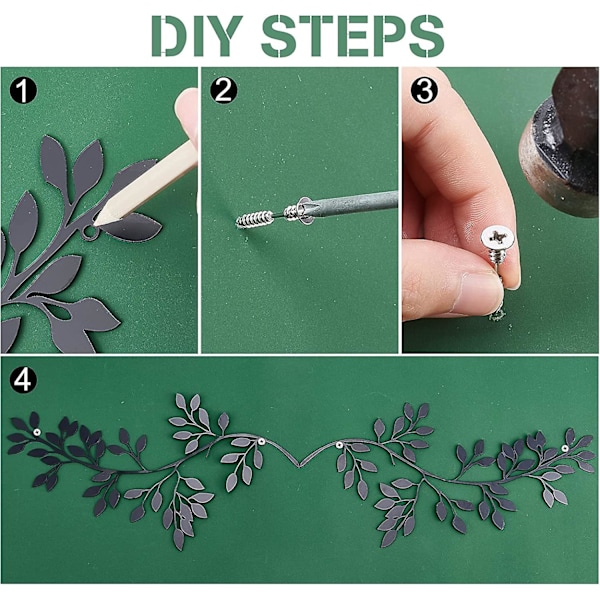 DIY STEPS

1

2

3

4