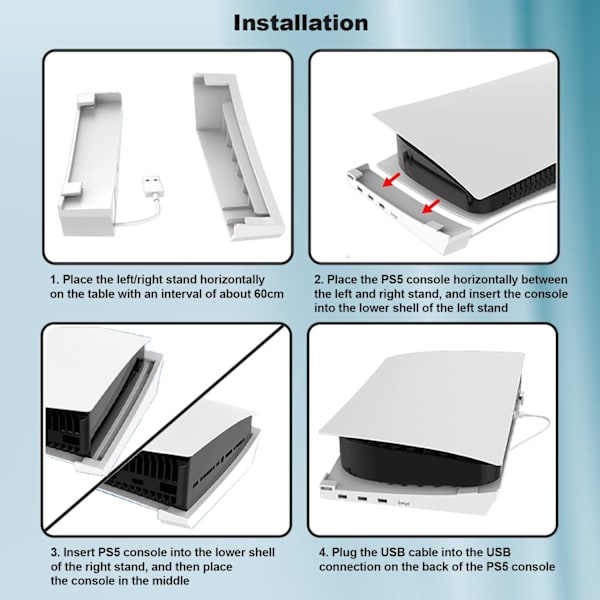 Installation

1. Place the left/right stand horizontally on the table with an interval of about 60cm

2. Place the PS5 console horizontally between the left and right stand, and insert the console into the lower shell of the left stand

3. Insert PS5 console into the lower shell of the right stand, and then place the console in the middle

4. Plug the USB cable into the USB connection on the back of the PS5 console