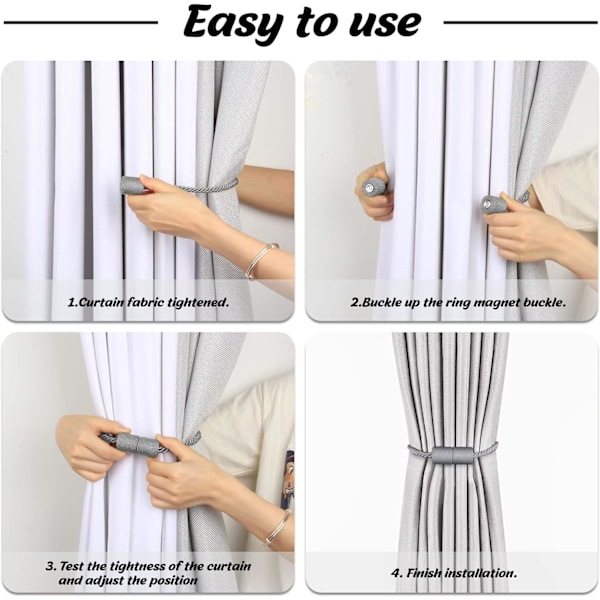 Easy to use

1.Curtain fabric tightened.

2.Buckle up the ring magnet buckle.

3. Test the tightness of the curtain and adjust the position

4. Finish installation.