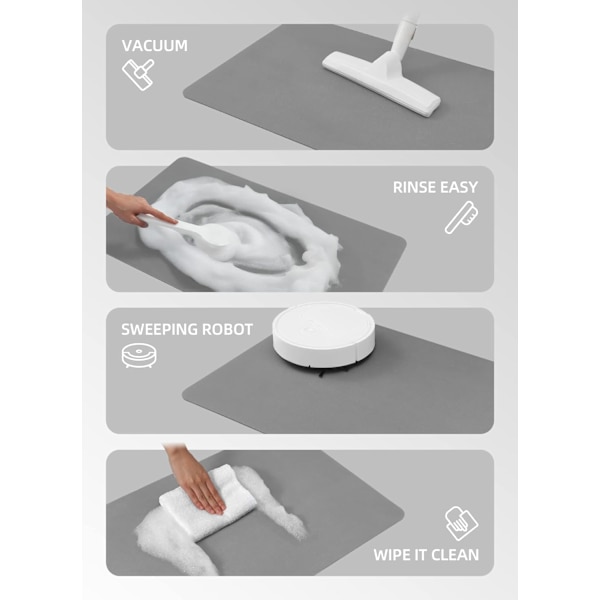 VACUUM

RINSE EASY

SWEEPING ROBOT

WIPE IT CLEAN