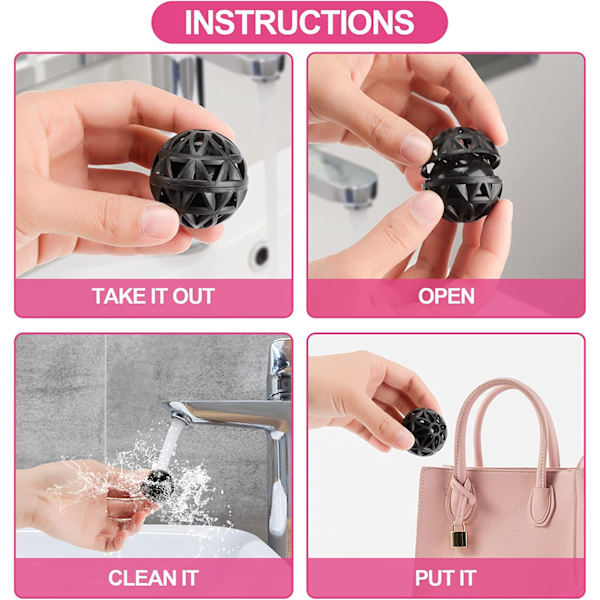 INSTRUCTIONS

TAKE IT OUT

OPEN

CLEAN IT

PUT IT