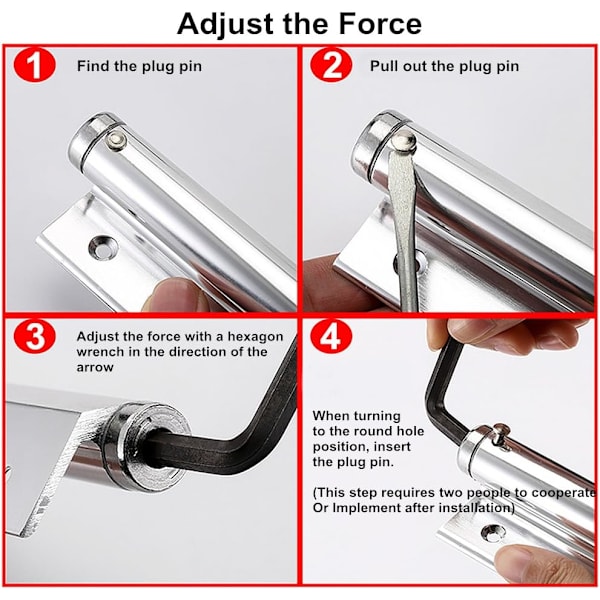 Adjust the Force

1 Find the plug pin

2 Pull out the plug pin

3 Adjust the force with a hexagon wrench in the direction of the arrow

4 When turning to the round hole position, insert the plug pin.

(This step requires two people to cooperate Or Implement after installation)