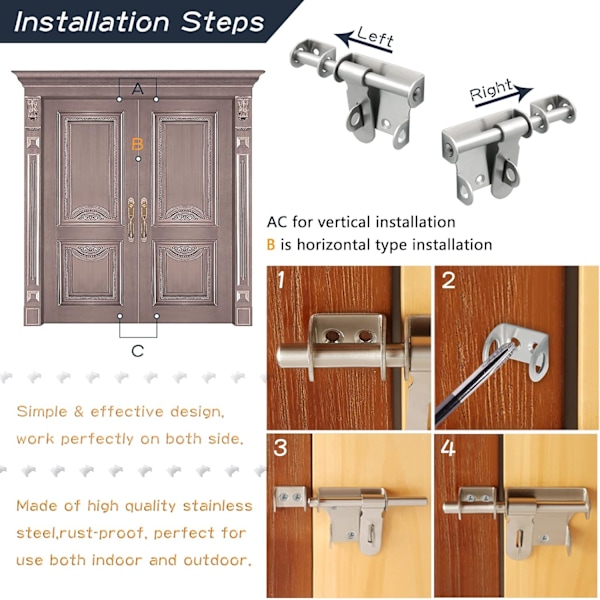 Installation Steps

A

B

C

Left

Right

AC for vertical installation
B is horizontal type installation

1

2

3

4

Simple & effective design, work perfectly on both side.

Made of high quality stainless steel,rust-proof, perfect for use both indoor and outdoor.