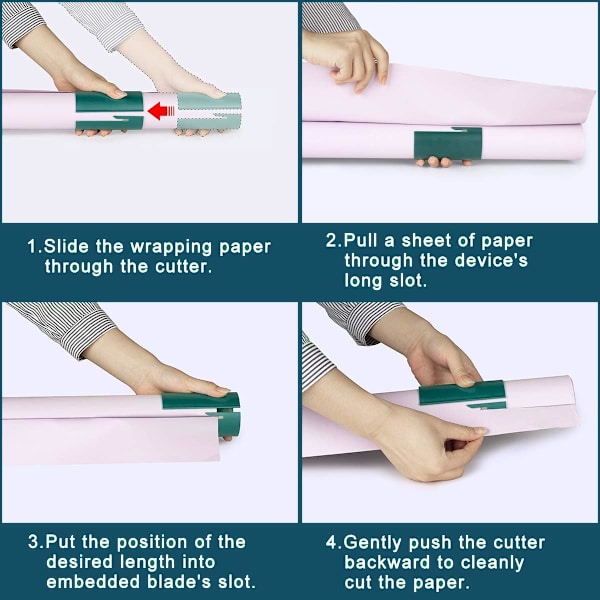 1.Slide the wrapping paper through the cutter.

2.Pull a sheet of paper through the device's long slot.

3.Put the position of the desired length into embedded blade's slot.

4.Gently push the cutter backward to cleanly cut the paper.