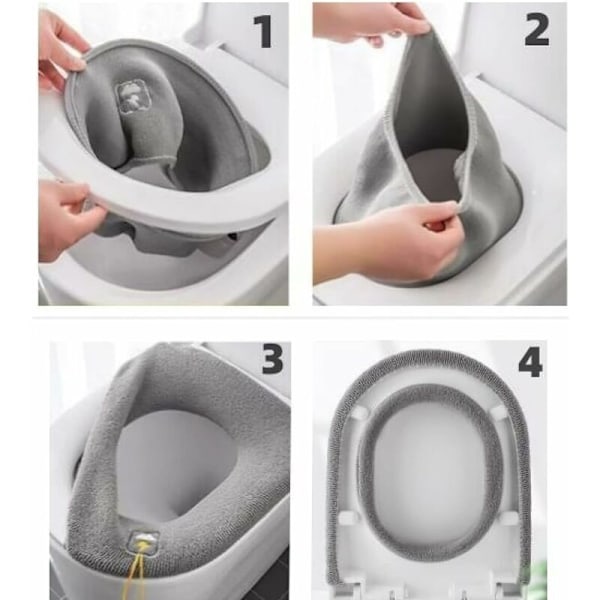 1

2

3

4