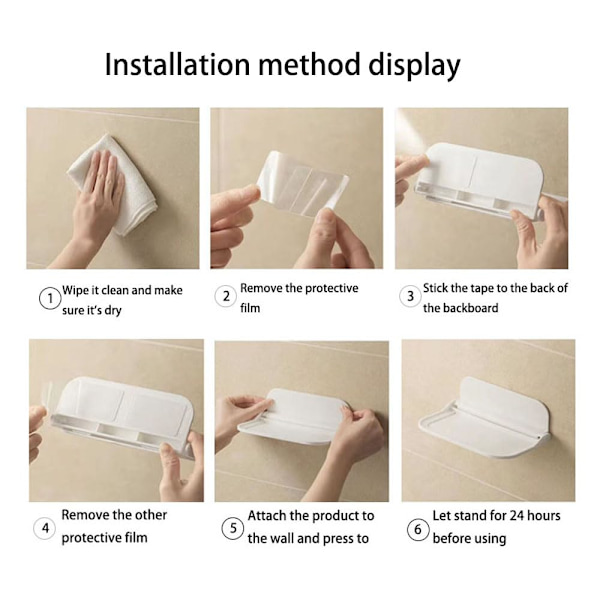 Installation method display

1 Wipe it clean and make sure it's dry

2 Remove the protective film

3 Stick the tape to the back of the backboard

4 Remove the other protective film

5 Attach the product to the wall and press to

6 Let stand for 24 hours before using