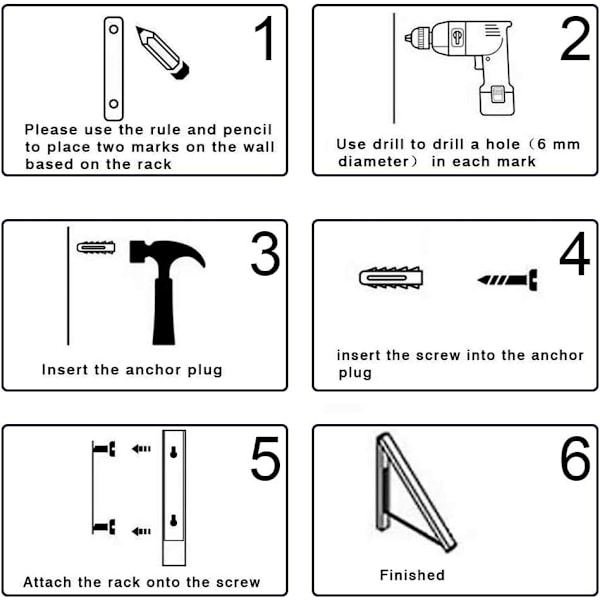 1

Please use the rule and pencil to place two marks on the wall based on the rack

2

Use drill to drill a hole（6 mm diameter） in each mark

3

Insert the anchor plug

4

insert the screw into the anchor plug

5

Attach the rack onto the screw

6

Finished