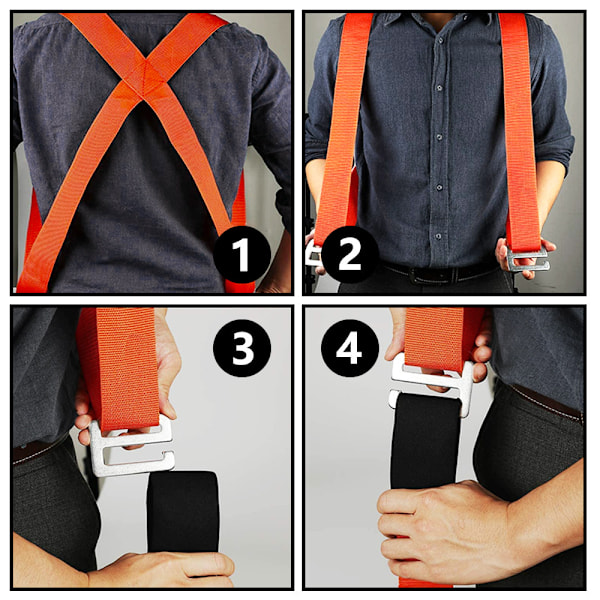 1
2
3
4