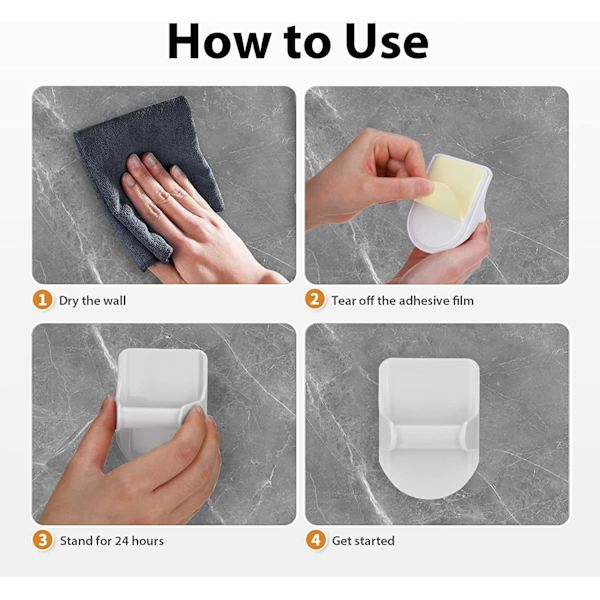 How to Use

1 Dry the wall

2 Tear off the adhesive film

3 Stand for 24 hours

4 Get started