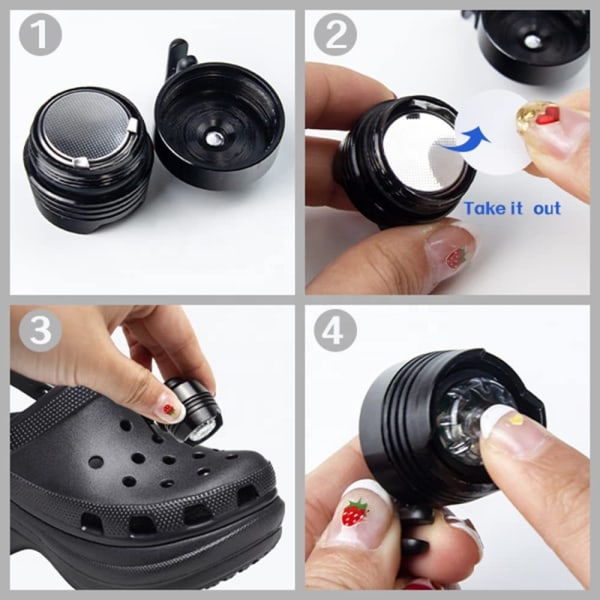 1

2

Take it out

3

4