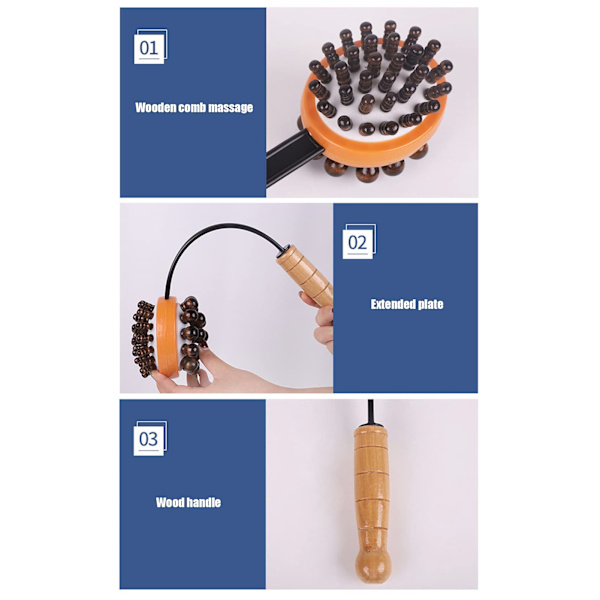 01

Wooden comb massage

02

Extended plate

03

Wood handle