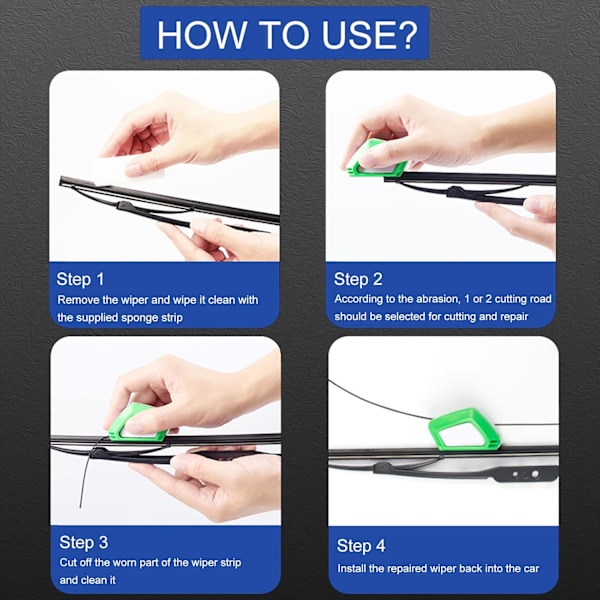 HOW TO USE?

Step 1
Remove the wiper and wipe it clean with the supplied sponge strip

Step 2
According to the abrasion, 1 or 2 cutting road should be selected for cutting and repair

Step 3
Cut off the worn part of the wiper strip and clean it

Step 4
Install the repaired wiper back into the car