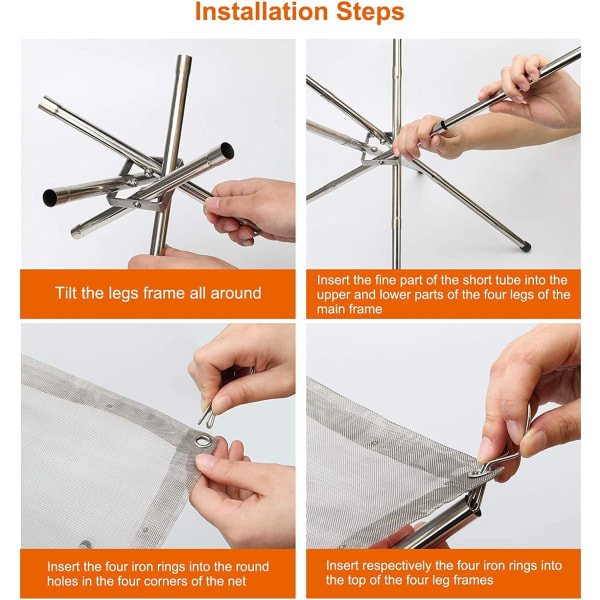 Installation Steps

Tilt the legs frame all around

Insert the fine part of the short tube into the upper and lower parts of the four legs of the main frame

Insert the four iron rings into the round holes in the four corners of the net

Insert respectively the four iron rings into the top of the four leg frames