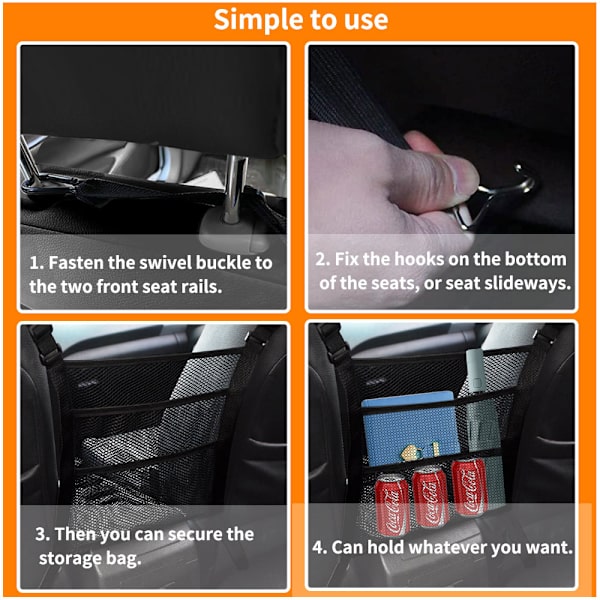 Simple to use

1. Fasten the swivel buckle to the two front seat rails.

2. Fix the hooks on the bottom of the seats, or seat slideways.

3. Then you can secure the storage bag.

Coca-Cola Coca-Cola Coca-Cola

4. Can hold whatever you want.