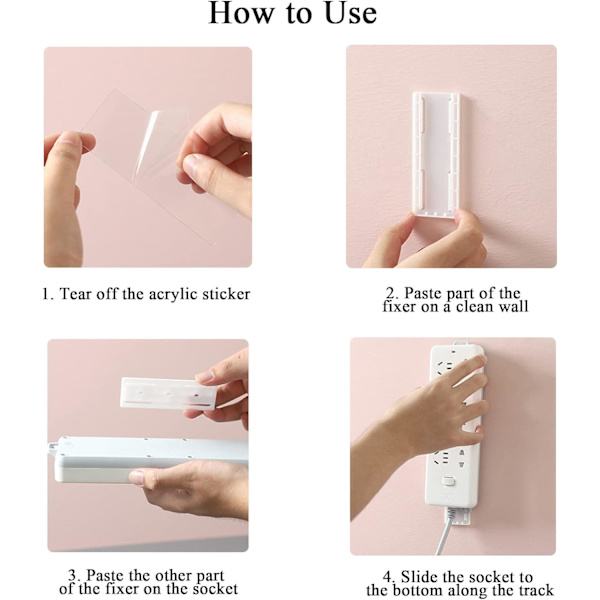 How to Use

1. Tear off the acrylic sticker

2. Paste part of the fixer on a clean wall

3. Paste the other part of the fixer on the socket

4. Slide the socket to the bottom along the track