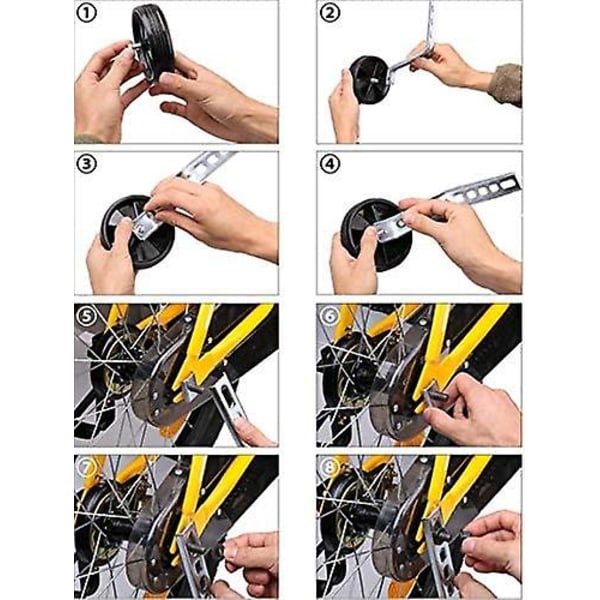 ①
②
③
④
⑤
⑥
⑦
⑧