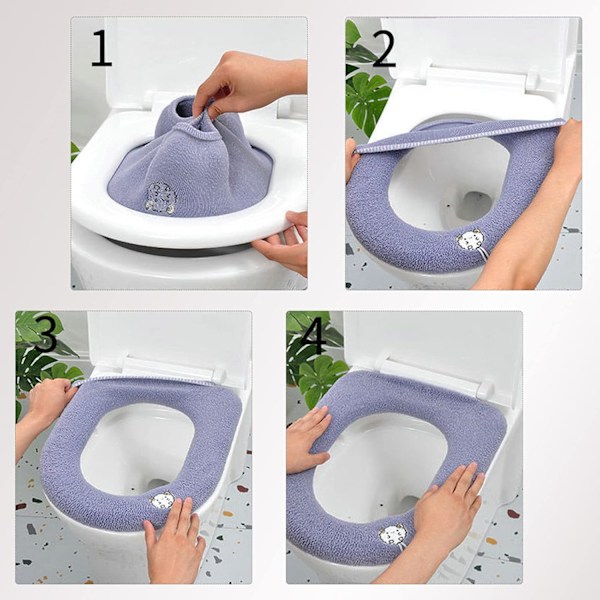 1

2

3

4