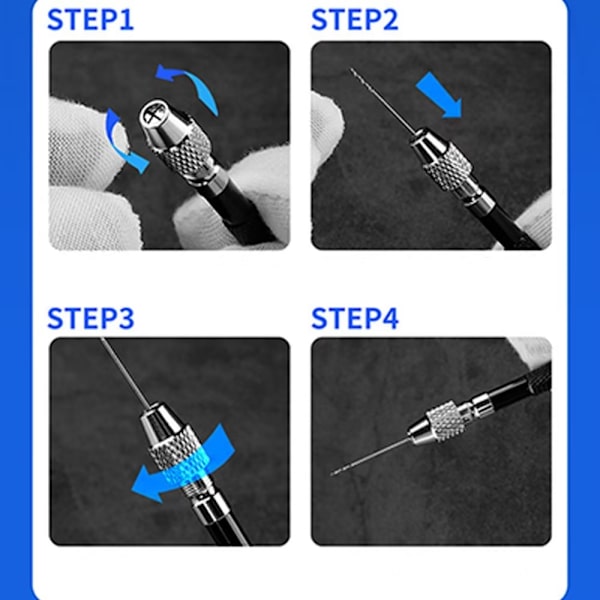 STEP1

STEP2

STEP3

STEP4