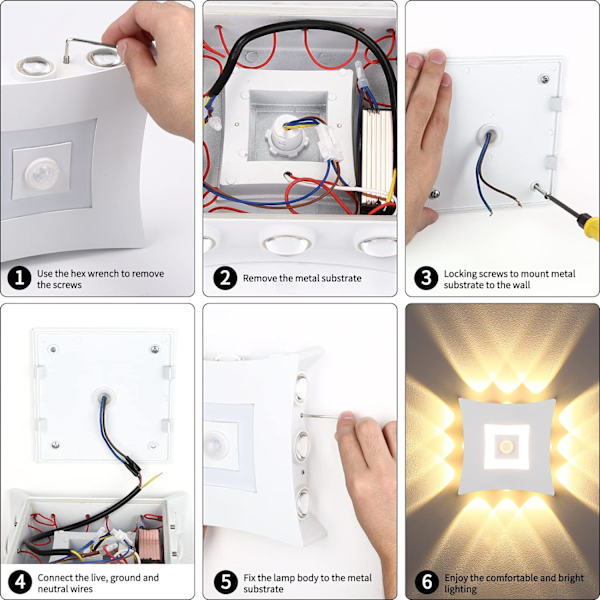 1 Use the hex wrench to remove the screws

2 Remove the metal substrate

3 Locking screws to mount metal substrate to the wall

4 Connect the live, ground and neutral wires

5 Fix the lamp body to the metal substrate

6 Enjoy the comfortable and bright lighting