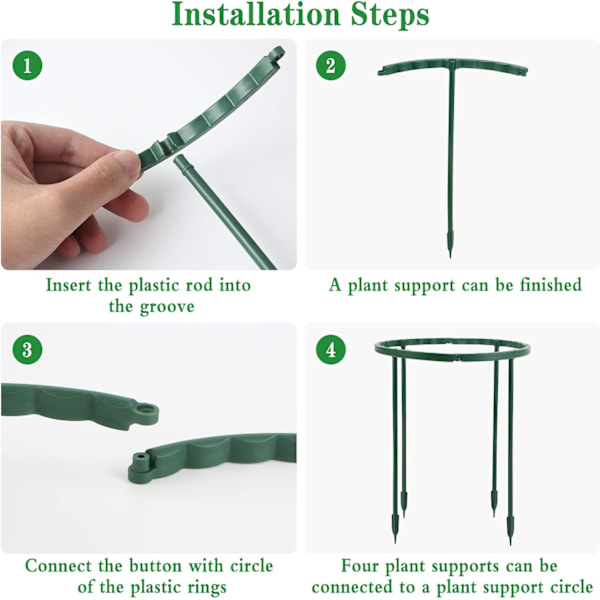 Installation Steps

1

Insert the plastic rod into the groove

2

A plant support can be finished

3

Connect the button with circle of the plastic rings

4

Four plant supports can be connected to a plant support circle