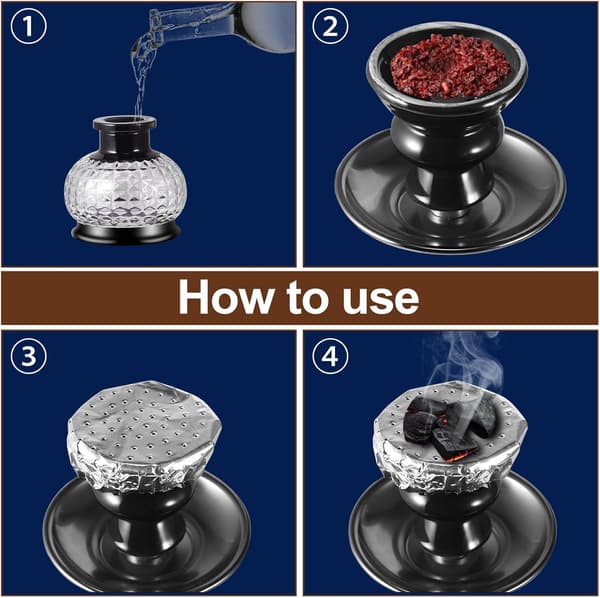 1

2

How to use

3

4