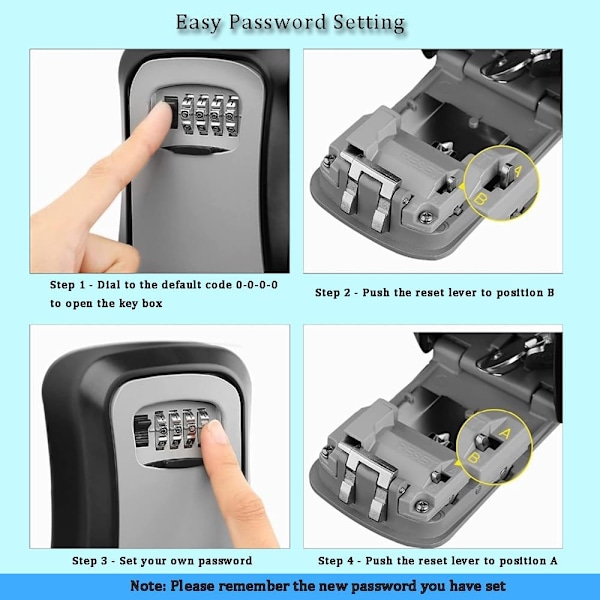 Easy Password Setting

A
B

Step 1 - Dial to the default code 0-0-0-0 to open the key box

Step 2 - Push the reset lever to position B

A
B

Step 3 - Set your own password

Step 4 - Push the reset lever to position A

Note: Please remember the new password you have set