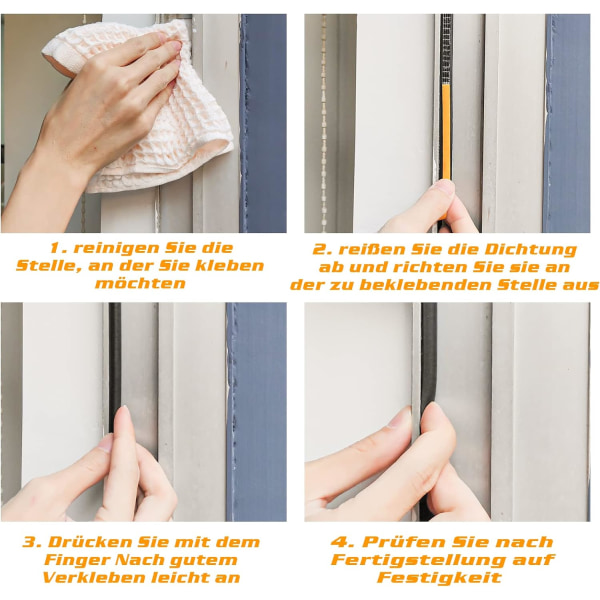 1. reinigen Sie die Stelle, an der Sie kleben möchten

2. reißen Sie die Dichtung ab und richten Sie sie an der zu beklebenden Stelle aus

3. Drücken Sie mit dem Finger Nach gutem Verkleben leicht an

4. Prüfen Sie nach Fertigstellung auf Festigkeit