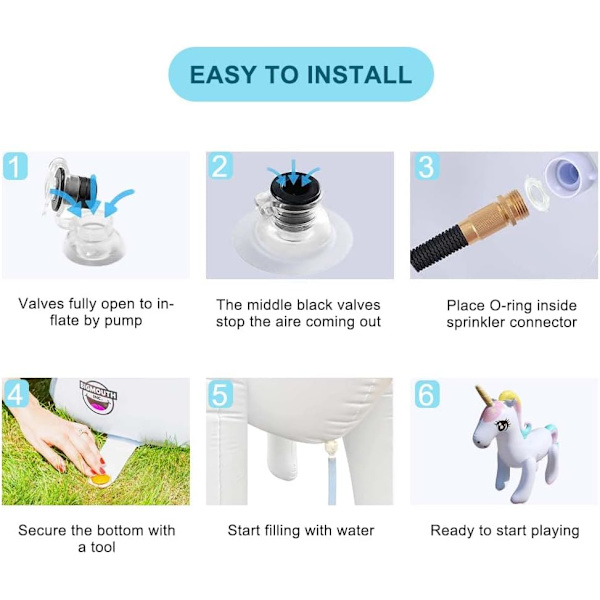 EASY TO INSTALL

1

Valves fully open to inflate by pump

2

The middle black valves stop the aire coming out

3

Place O-ring inside sprinkler connector

4

BIGMOUTH INC.

Secure the bottom with a tool

5

Start filling with water

6

Ready to start playing