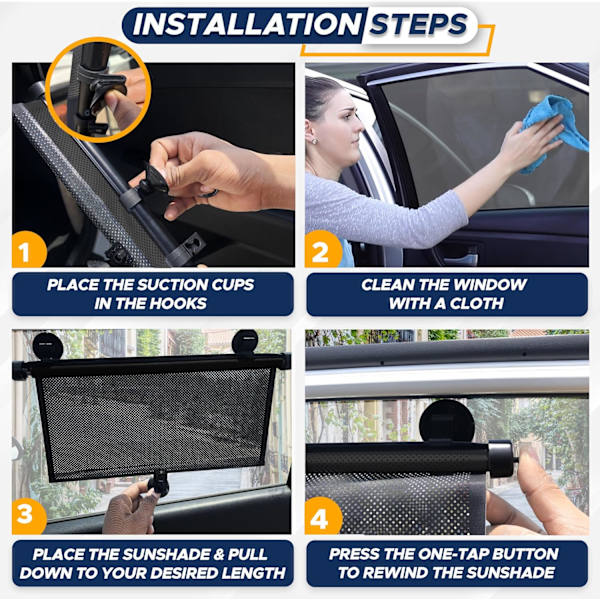 INSTALLATION STEPS

1

PLACE THE SUCTION CUPS IN THE HOOKS

2

CLEAN THE WINDOW WITH A CLOTH

3

PLACE THE SUNSHADE & PULL DOWN TO YOUR DESIRED LENGTH

4

PRESS THE ONE-TAP BUTTON TO REWIND THE SUNSHADE