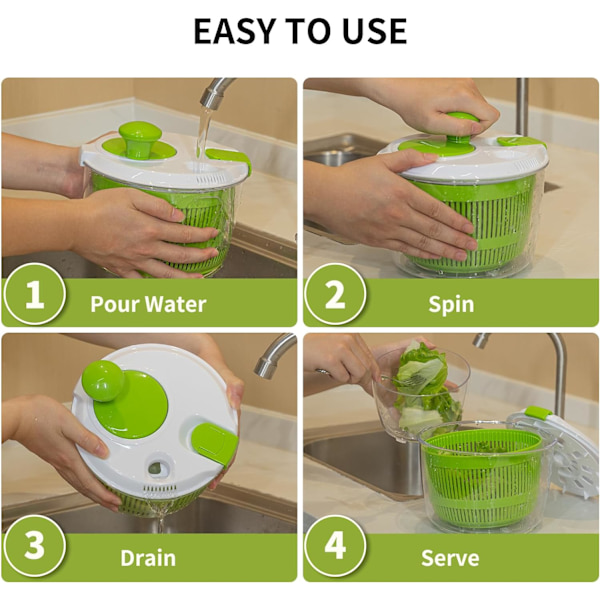 EASY TO USE

1 Pour Water

2 Spin

3 Drain

4 Serve