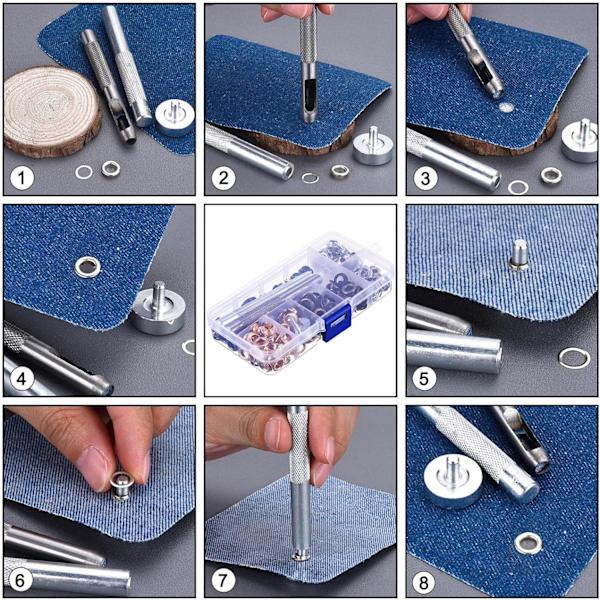 1

2

3

4

5

6

7

8