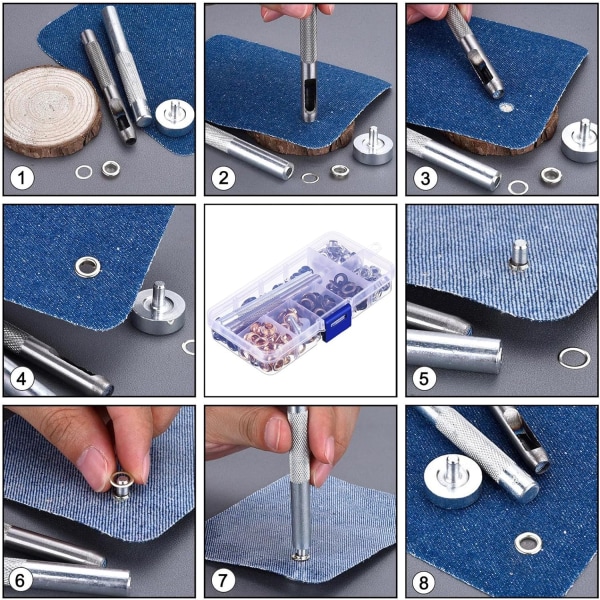 1
2
3
4
5
6
7
8