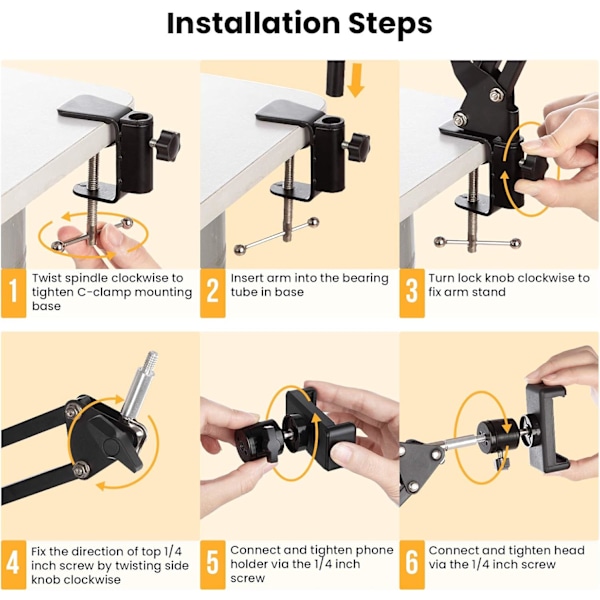 Installation Steps

1 Twist spindle clockwise to tighten C-clamp mounting base

2 Insert arm into the bearing tube in base

3 Turn lock knob clockwise to fix arm stand

4 Fix the direction of top 1/4 inch screw by twisting side knob clockwise

5 Connect and tighten phone holder via the 1/4 inch screw

6 Connect and tighten head via the 1/4 inch screw