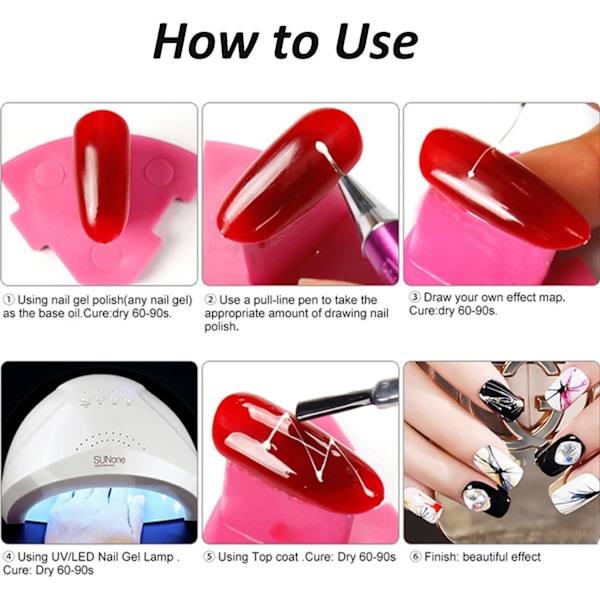 How to Use

① Using nail gel polish(any nail gel) as the base oil.Cure:dry 60-90s.

② Use a pull-line pen to take the appropriate amount of drawing nail polish.

③ Draw your own effect map. Cure:dry 60-90s.

SUNone

④ Using UV/LED Nail Gel Lamp . Cure: Dry 60-90s

⑤ Using Top coat .Cure: Dry 60-90s

⑥ Finish: beautiful effect