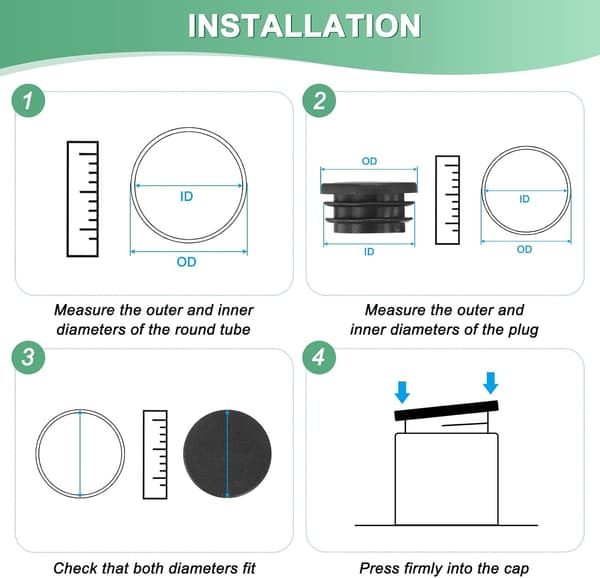 INSTALLATION

1

ID

OD

Measure the outer and inner diameters of the round tube

2

OD

ID

ID

OD

Measure the outer and inner diameters of the plug

3

Check that both diameters fit

4

Press firmly into the cap