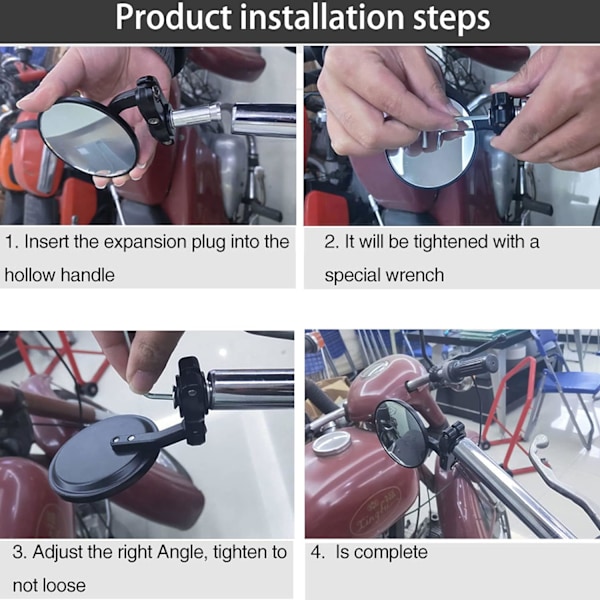 Product installation steps

1. Insert the expansion plug into the hollow handle

2. It will be tightened with a special wrench

3. Adjust the right Angle, tighten to not loose

4. Is complete