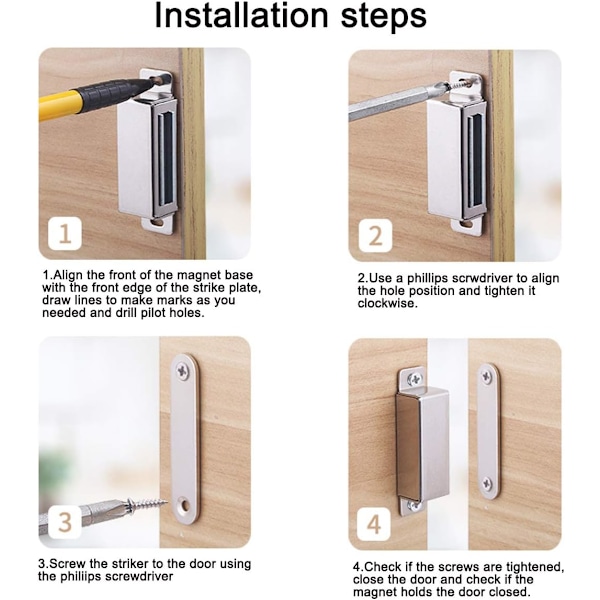 Installation steps

1

1.Align the front of the magnet base with the front edge of the strike plate, draw lines to make marks as you needed and drill pilot holes.

2

2.Use a phillips scrwdriver to align the hole position and tighten it clockwise.

3

3.Screw the striker to the door using the philiips screwdriver

4

4.Check if the screws are tightened, close the door and check if the magnet holds the door closed.