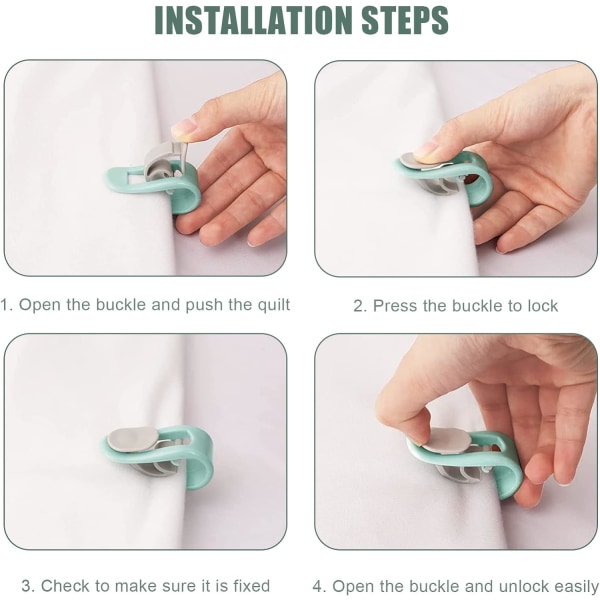 INSTALLATION STEPS

1. Open the buckle and push the quilt

2. Press the buckle to lock

3. Check to make sure it is fixed

4. Open the buckle and unlock easily