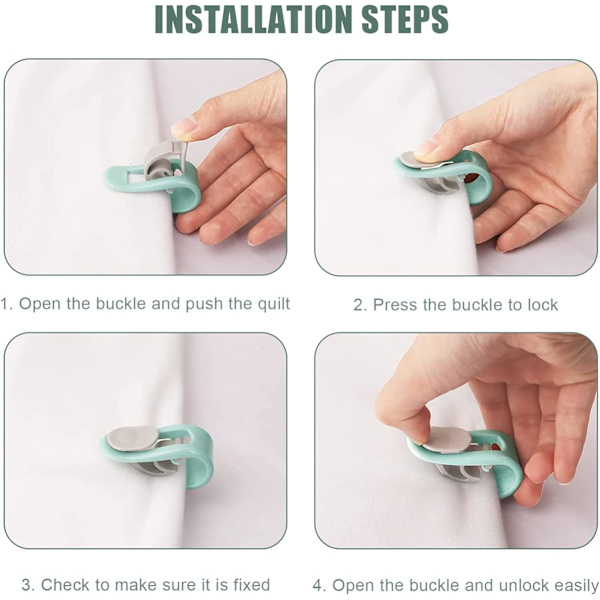 INSTALLATION STEPS

1. Open the buckle and push the quilt

2. Press the buckle to lock

3. Check to make sure it is fixed

4. Open the buckle and unlock easily