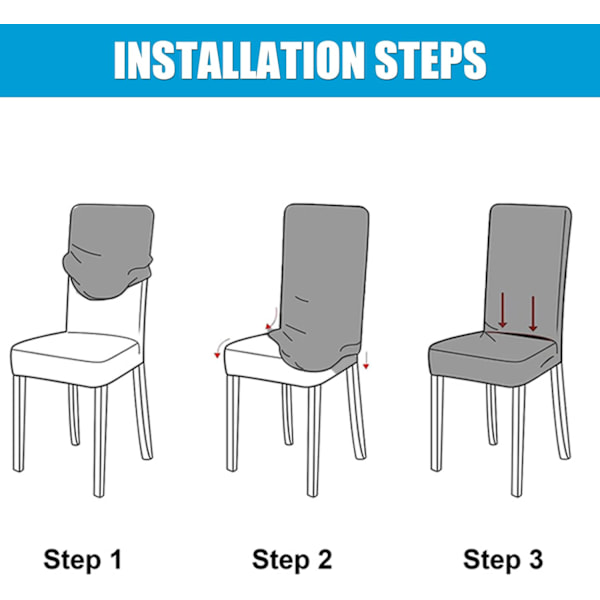 INSTALLATION STEPS

Step 1

Step 2

Step 3